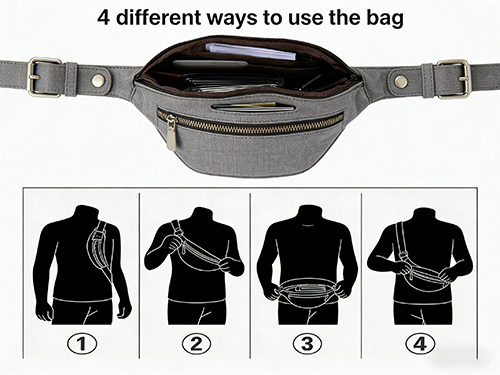 4 different ways to use the bag

1

2

3

4